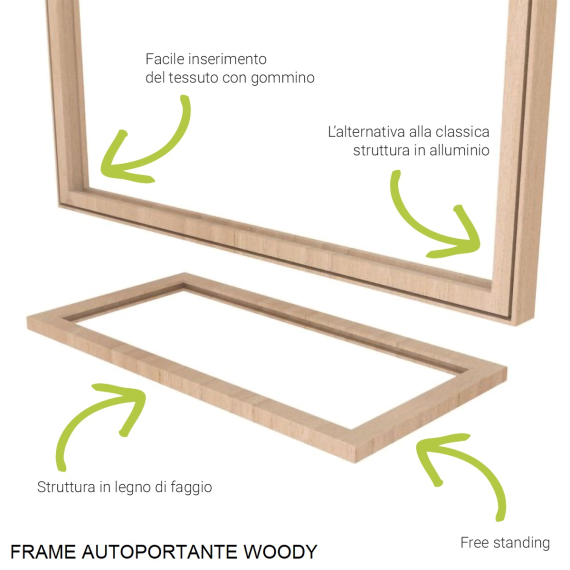 Facile inserimento
del tessuto con gommino

L'alternativa alla classica
struttura in alluminio

Struttura in legno di faggio

Free standing

FRAME AUTOPORTANTE WOODY